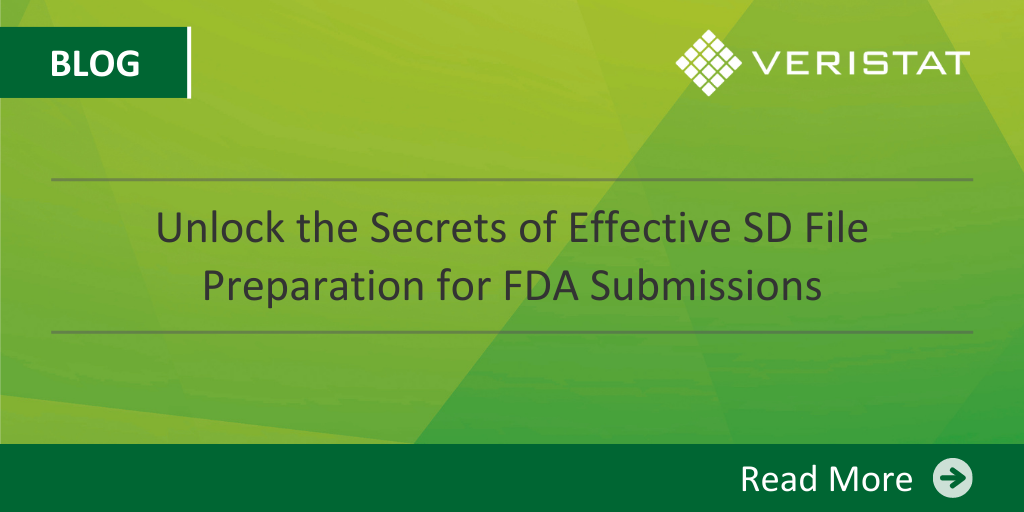 BLOG

VERISTAT

Unlock the Secrets of Effective SD File Preparation for FDA Submissions

Read More