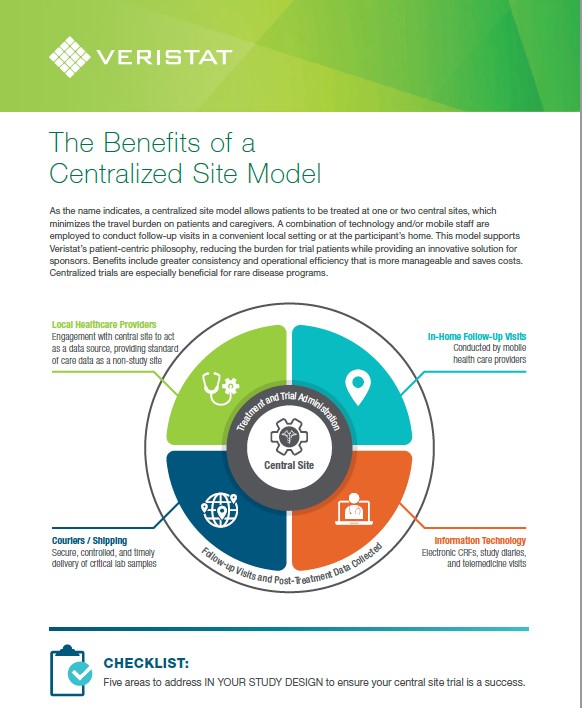 VERISTAT

The Benefits of a Centralized Site Model

As the name indicates, a centralized site model allows patients to be treated at one or two central sites, which minimizes the travel burden on patients and caregivers. A combination of technology and/or mobile staff are employed to conduct follow-up visits in a convenient local setting or at the participant's home. This model supports Veristat's patient-centric philosophy, reducing the burden for trial patients while providing an innovative solution for sponsors. Benefits include greater consistency and operational efficiency that is more manageable and saves costs. Centralized trials are especially beneficial for rare disease programs.

Local Healthcare Providers
Engagement with central site to act as a data source, providing standard of care data as a non-study site

In-Home Follow-Up Visits
Conducted by mobile health care providers

Treatment and Trial Administration

Central Site

Follow-up Visits and Post-Treatment Data Collected

Couriers / Shipping
Secure, controlled, and timely delivery of critical lab samples

Information Technology
Electronic CRFs, study diaries, and telemedicine visits

CHECKLIST:
Five areas to address IN YOUR STUDY DESIGN to ensure your central site trial is a success.